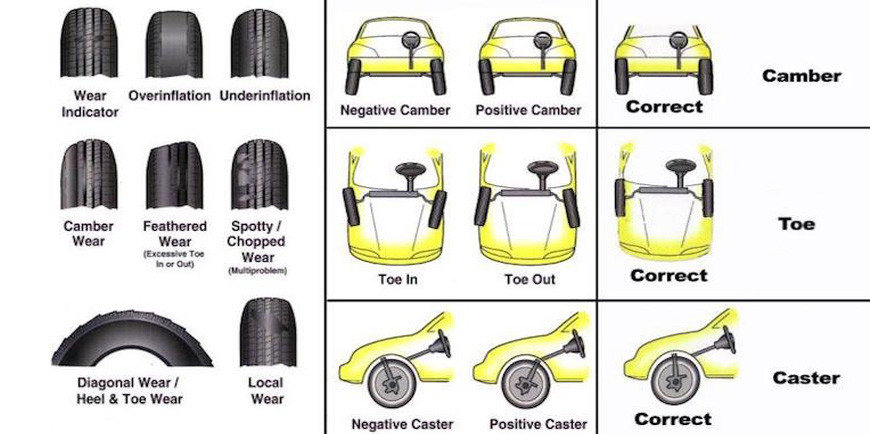 Wear Indicator

Overinflation

Underinflation

Camber Wear

Feathered Wear
(Excessive Toe In or Out)

Spotty / Chopped Wear
(Multiproblem)

Diagonal Wear / Heel & Toe Wear

Local Wear

Negative Camber

Positive Camber

Correct

Camber

Toe In

Toe Out

Correct

Toe

Negative Caster

Positive Caster

Correct

Caster